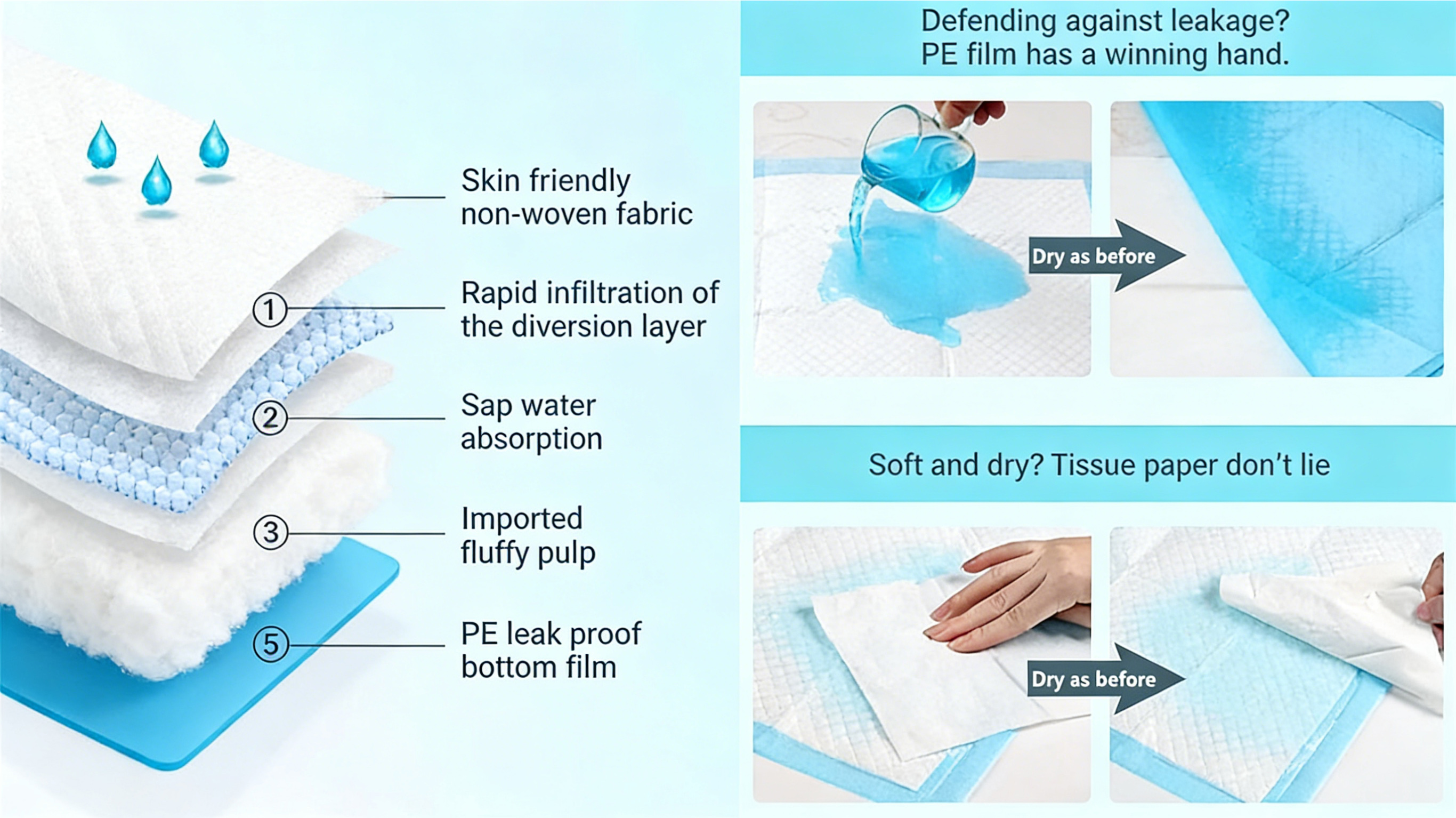 Skin friendly non-woven fabric

① Rapid infiltration of the diversion layer

② Sap water absorption

③ Imported fluffy pulp

⑤ PE leak proof bottom film

Defending against leakage?
PE film has a winning hand.

Dry as before

Soft and dry? Tissue paper don't lie

Dry as before